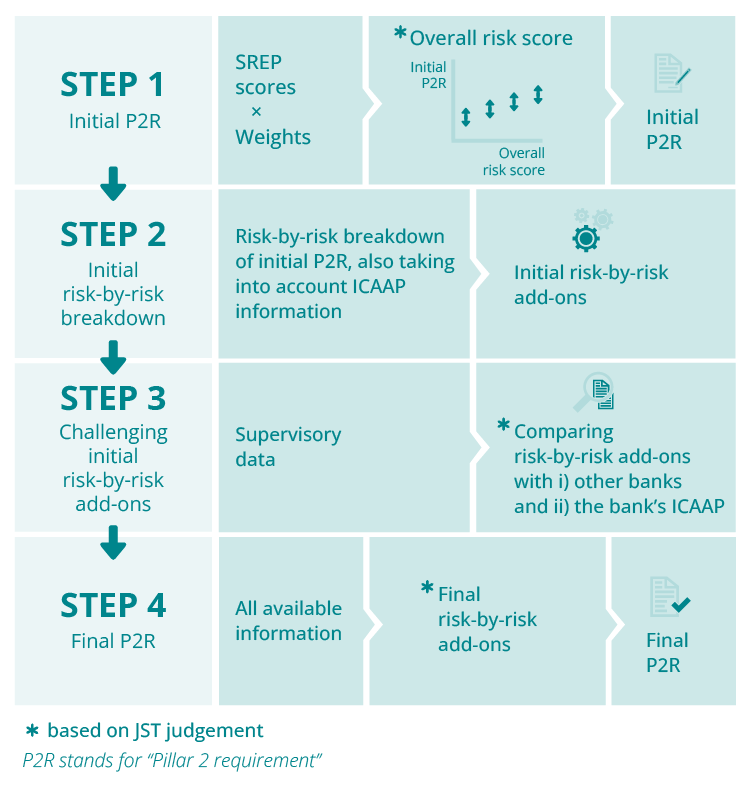 STEP 1
Initial P2R

SREP scores × Weights

* Overall risk score

Initial P2R

Overall risk score

Initial P2R

STEP 2
Initial risk-by-risk breakdown

Risk-by-risk breakdown of initial P2R, also taking into account ICAAP information

Initial risk-by-risk add-ons

STEP 3
Challenging initial risk-by-risk add-ons

Supervisory data

* Comparing risk-by-risk add-ons with i) other banks and ii) the bank's ICAAP

STEP 4
Final P2R

All available information

* Final risk-by-risk add-ons

Final P2R

* based on JST judgement

P2R stands for "Pillar 2 requirement"