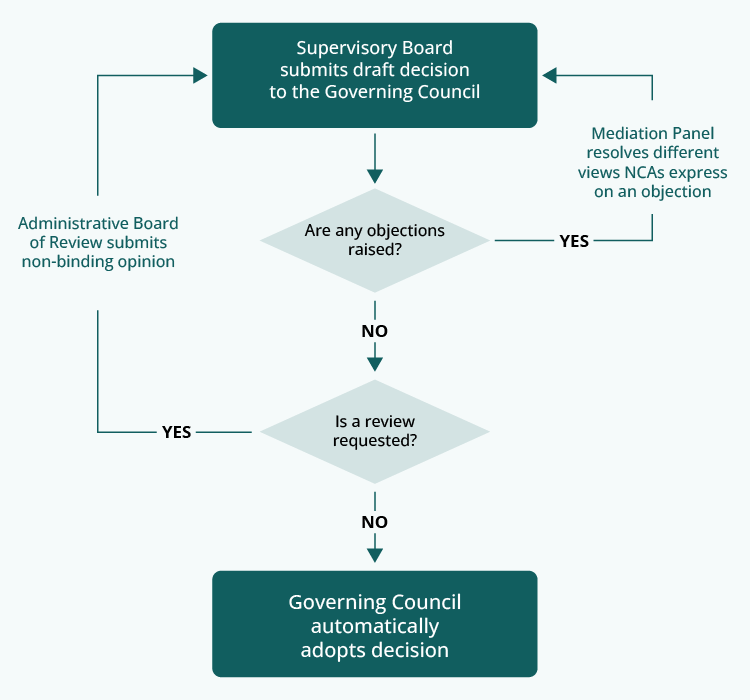 Supervisory Board submits draft decision to the Governing Council

Mediation Panel resolves different views NCAs express on an objection

Administrative Board of Review submits non-binding opinion

Are any objections raised?

YES

NO

Is a review requested?

YES

NO

Governing Council automatically adopts decision